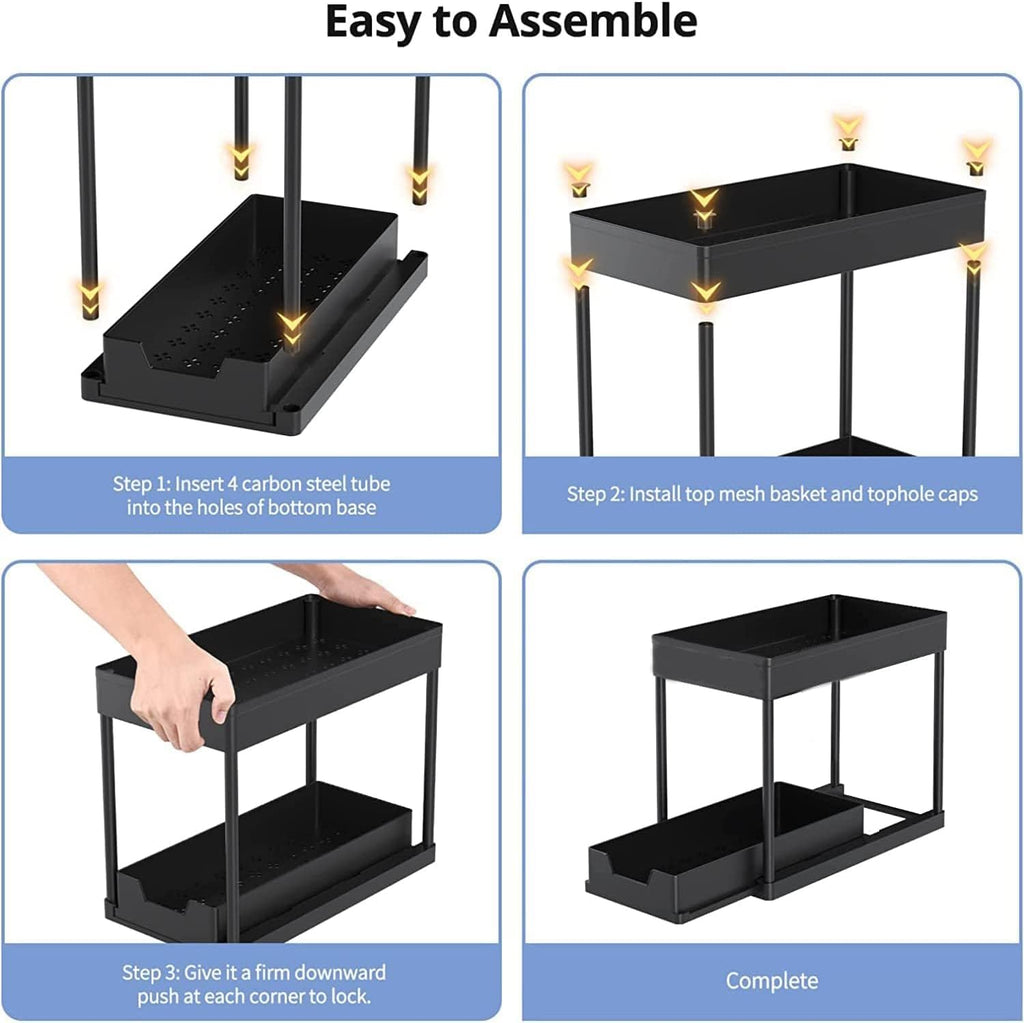 Easy to Assemble

Step 1: Insert 4 carbon steel tube into the holes of bottom base

Step 2: Install top mesh basket and tophole caps

Step 3: Give it a firm downward push at each corner to lock.

Complete