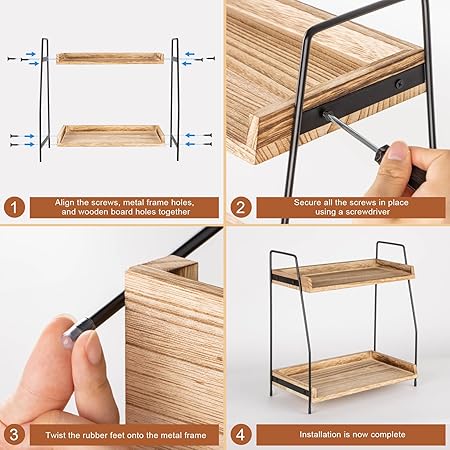 1
Align the screws, metal frame holes, and wooden board holes together

2
Secure all the screws in place using a screwdriver

3
Twist the rubber feet onto the metal frame

4
Installation is now complete