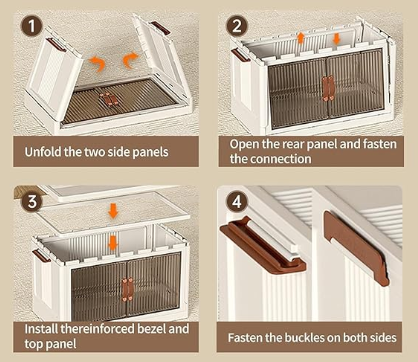 1

Unfold the two side panels

2

Open the rear panel and fasten the connection

3

Install thereinforced bezel and top panel

4

Fasten the buckles on both sides