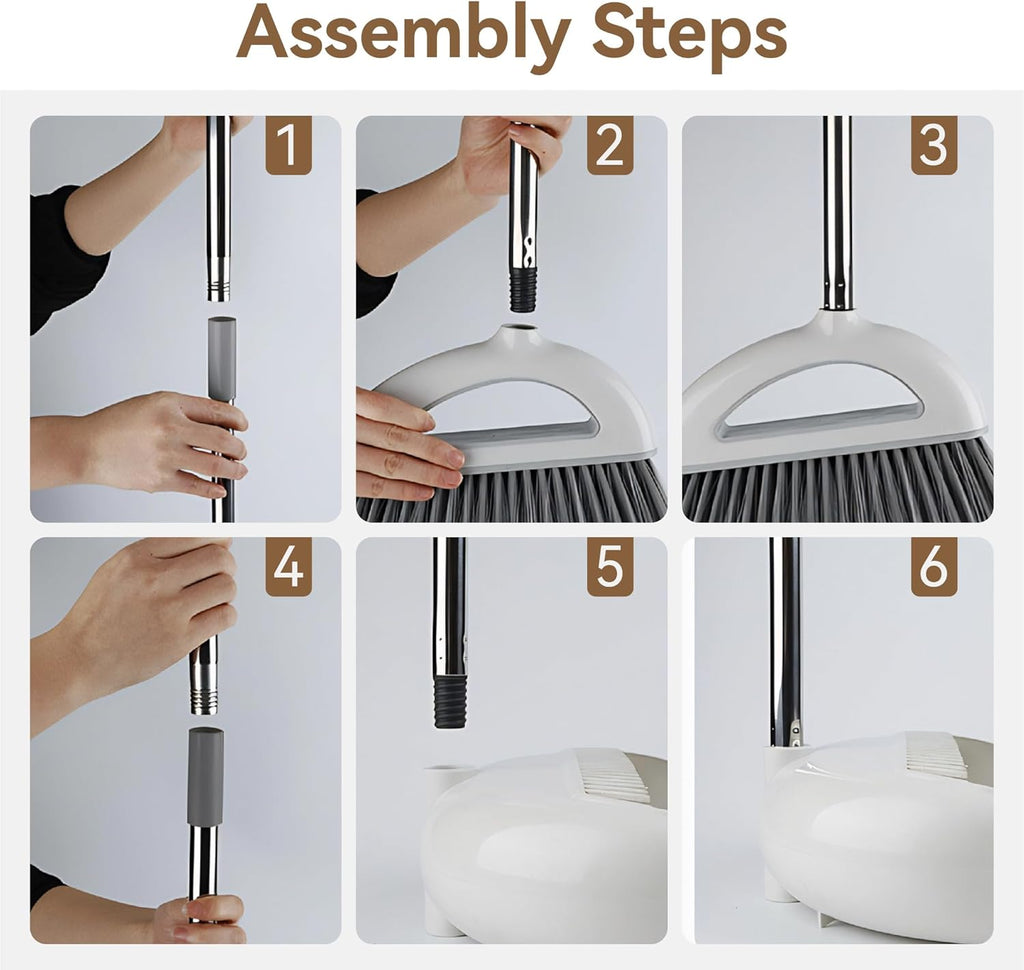 Assembly Steps

1

2

3

4

5

6